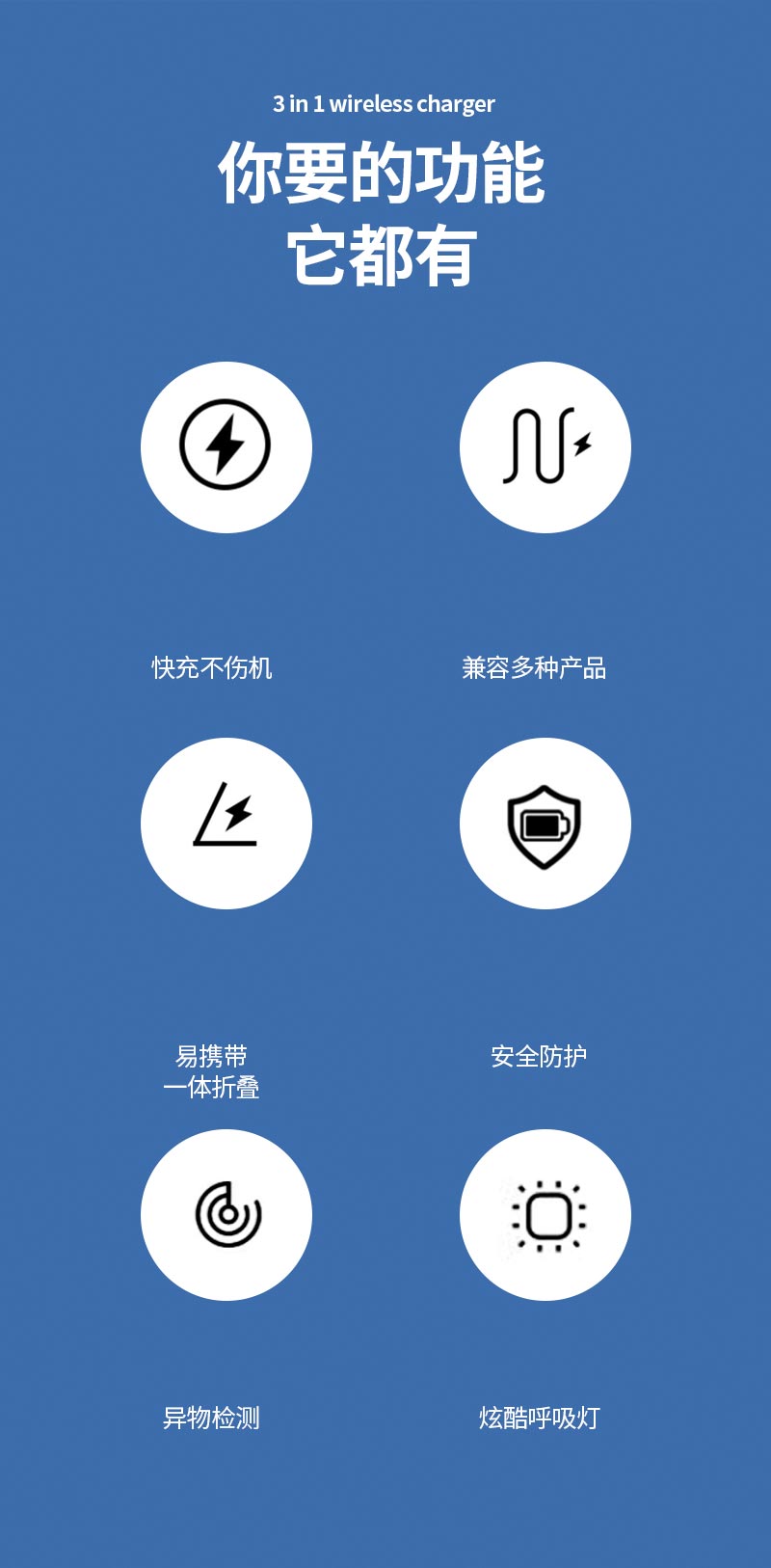 3 in 1 wireless charger

你要的功能
它都有

快充不伤机

兼容多种产品

易携带
一体折叠

安全防护

异物检测

炫酷呼吸灯